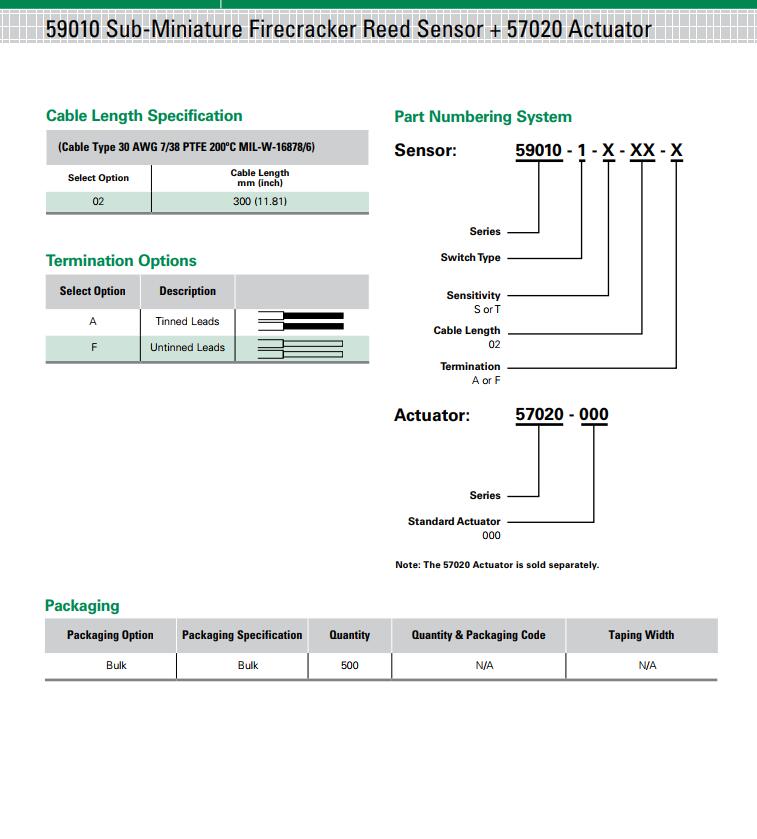 59010 Sub-Miniature Firecracker Reed Sensor + 57020 Actuator

Cable Length Specification

(Cable Type 30 AWG 7/38 PTFE 200°C MIL-W-16878/6)

| Select Option | Cable Length mm (inch) |
|---|---|
| 02 | 300 (11.81) |

Termination Options

| Select Option | Description | |
|---|---|---|
| A | Tinned Leads | |
| F | Untinned Leads | |

Part Numbering System

Sensor: 59010 - 1 - X - XX - X

Series

Switch Type

Sensitivity
S or T

Cable Length
02

Termination
A or F

Actuator: 57020 - 000

Series

Standard Actuator
000

Note: The 57020 Actuator is sold separately.

Packaging

| Packaging Option | Packaging Specification | Quantity | Quantity & Packaging Code | Taping Width |
|---|---|---|---|---|
| Bulk | Bulk | 500 | N/A | N/A |